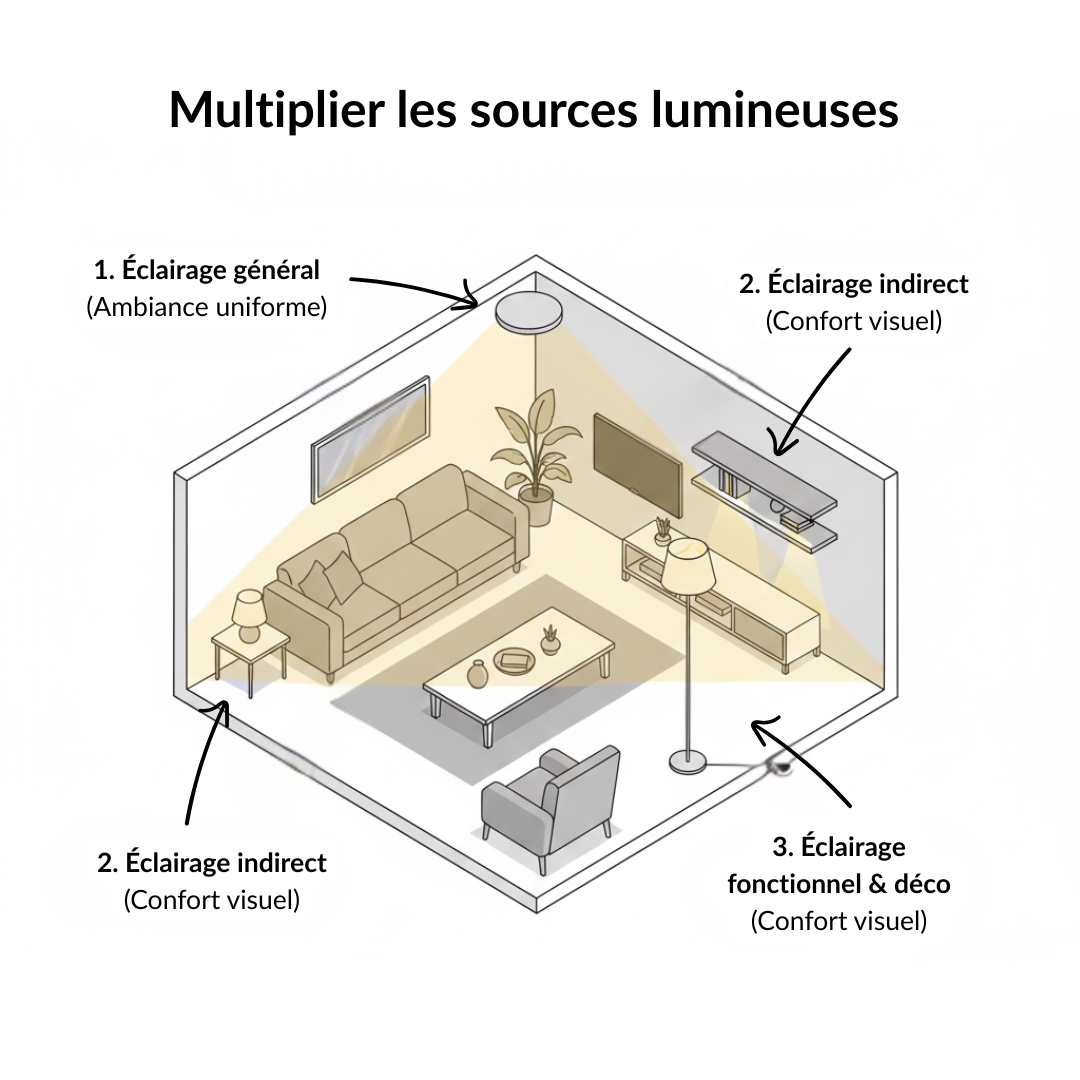 Multiplier les sources lumineuses

1. Éclairage général
(Ambiance uniforme)

2. Éclairage indirect
(Confort visuel)

2. Éclairage indirect
(Confort visuel)

3. Éclairage
fonctionnel & déco
(Confort visuel)